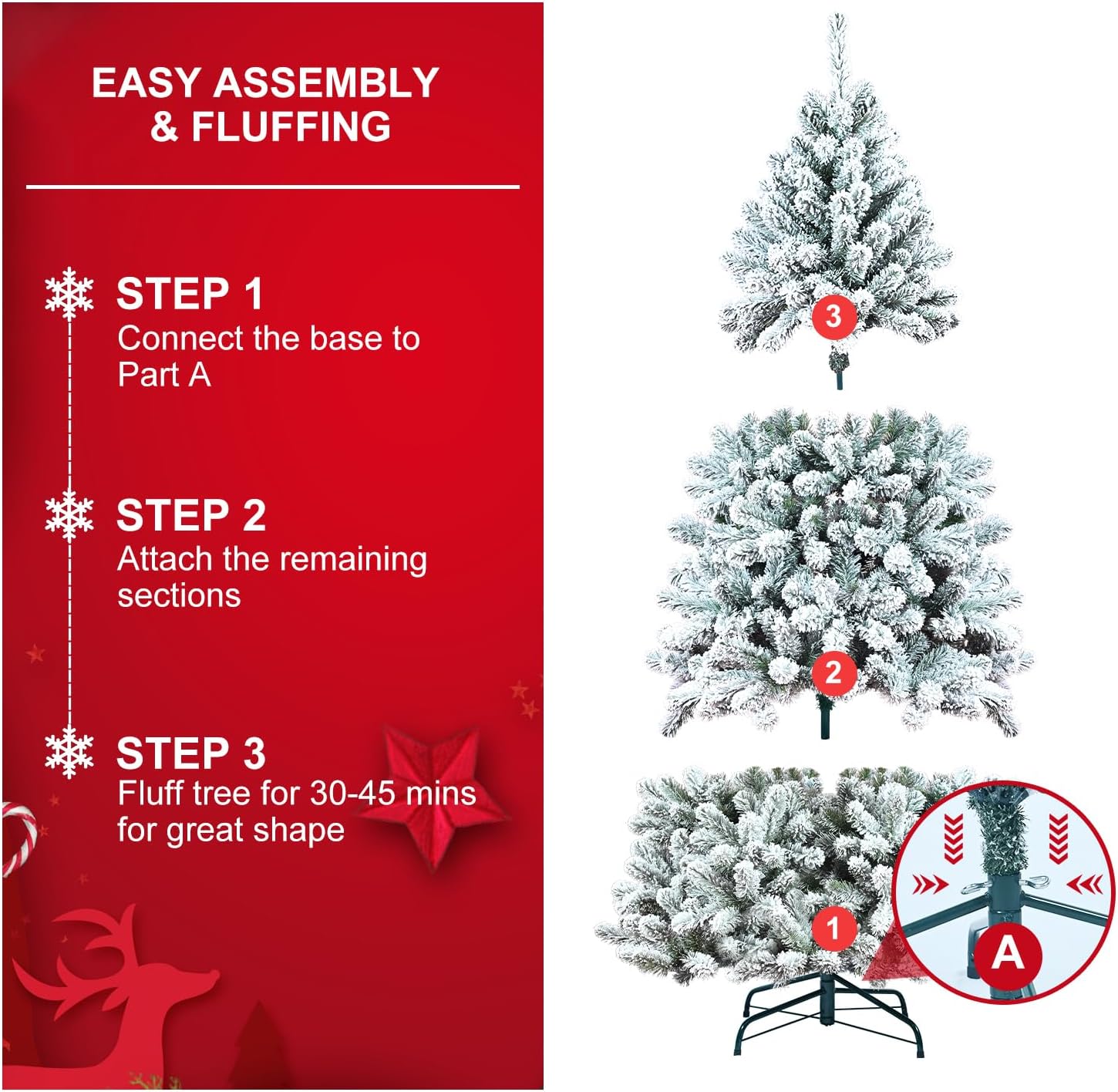 EASY ASSEMBLY & FLUFFING

STEP 1
Connect the base to Part A

STEP 2
Attach the remaining sections

STEP 3
Fluff tree for 30-45 mins for great shape

3

2

1

A